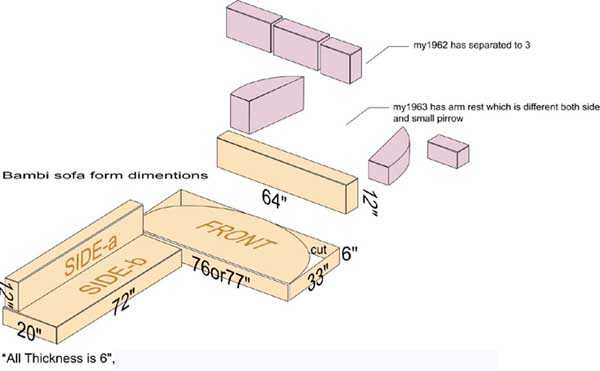 my1962 has separated to 3

my1963 has arm rest which is different both side and small pirrow

Bambi sofa form dimentions

64"

12"

FRONT

cut

6"

SIDE-a

SIDE-b

76or77"

33"

12"

72"

20"

*All Thickness is 6",